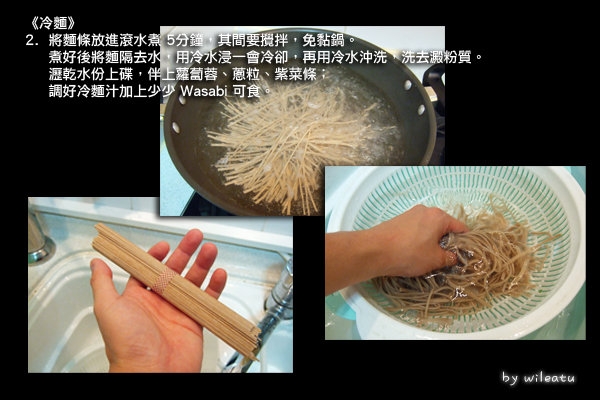 《冷麵》
2. 將麵條放進滾水煮 5分鐘，其間要攪拌，免黏鍋。
煮好後將麵隔去水，用冷水浸一會冷卻，再用冷水沖洗，洗去澱粉質。
瀝乾水份上碟，伴上蘿蔔蓉、蔥粒、紫菜條；
調好冷麵汁加上少少 Wasabi 可食。

by wileatu